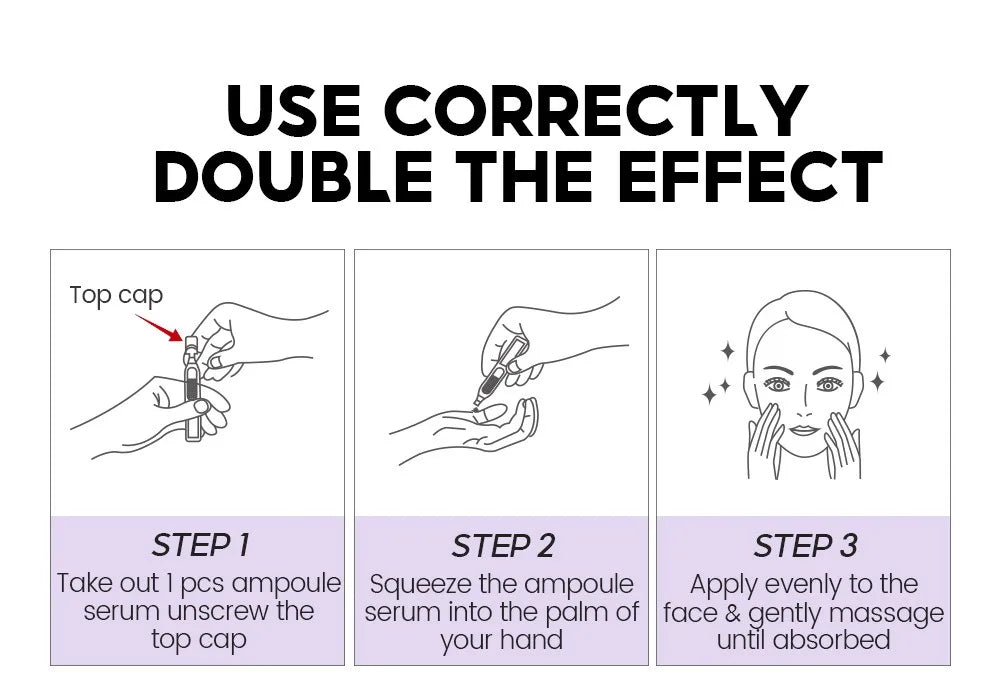 USE CORRECTLY
DOUBLE THE EFFECT

Top cap

STEP 1
Take out 1 pcs ampoule serum unscrew the top cap

STEP 2
Squeeze the ampoule serum into the palm of your hand

STEP 3
Apply evenly to the face & gently massage until absorbed