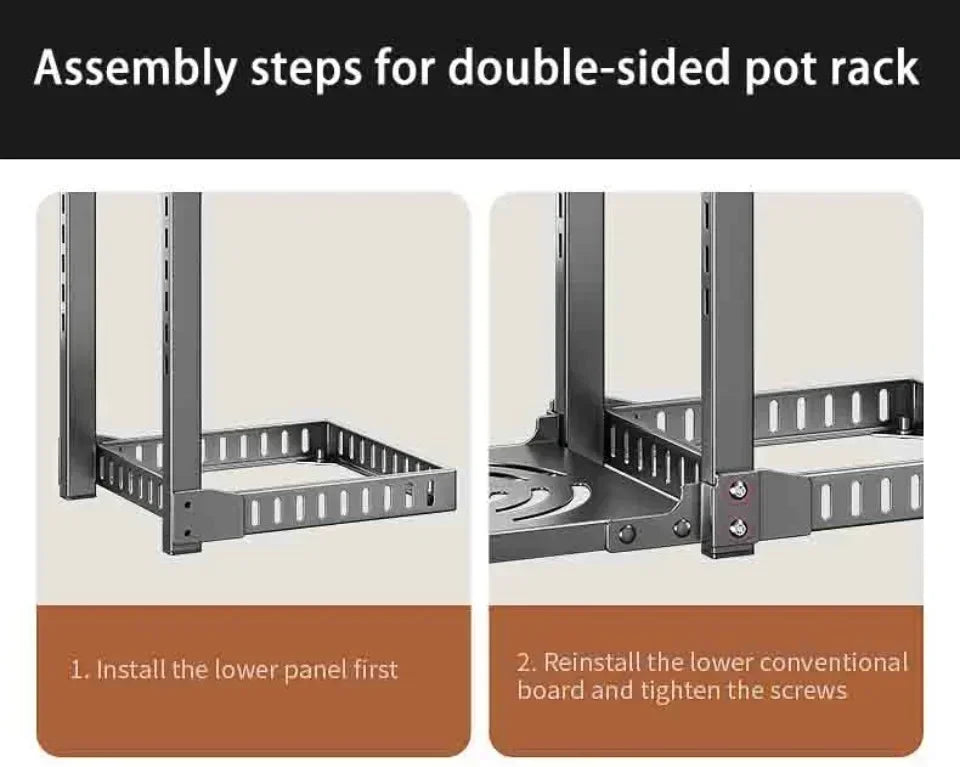 Assembly steps for double-sided pot rack

1. Install the lower panel first

2. Reinstall the lower conventional board and tighten the screws