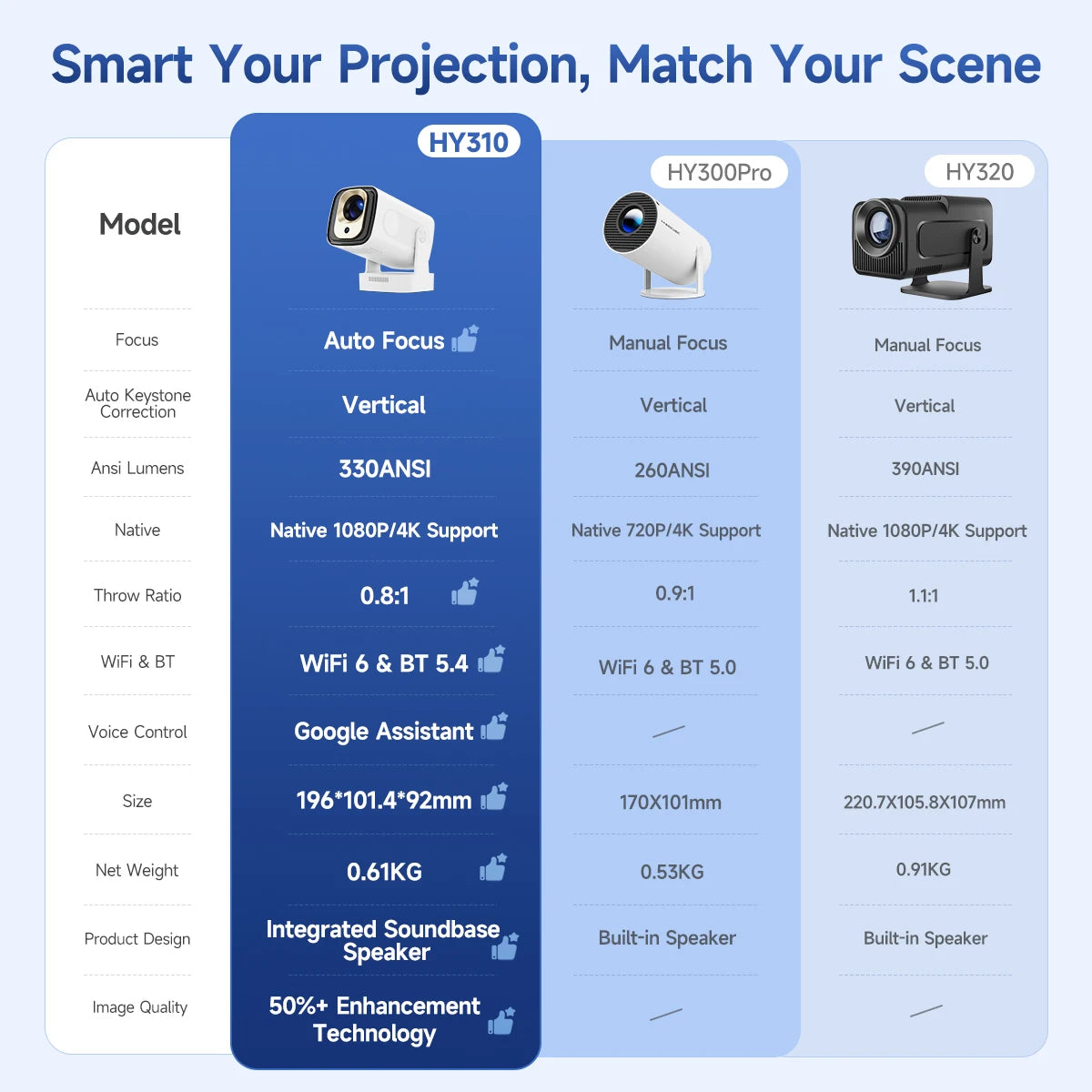 Smart Your Projection, Match Your Scene

| Model | HY310 | HY300Pro | HY320 |
|---|---|---|---|
| Focus | Auto Focus | Manual Focus | Manual Focus |
| Auto Keystone Correction | Vertical | Vertical | Vertical |
| Ansi Lumens | 330ANSI | 260ANSI | 390ANSI |
| Native | Native 1080P/4K Support | Native 720P/4K Support | Native 1080P/4K Support |
| Throw Ratio | 0.8:1 | 0.9:1 | 1.1:1 |
| WiFi & BT | WiFi 6 & BT 5.4 | WiFi 6 & BT 5.0 | WiFi 6 & BT 5.0 |
| Voice Control | Google Assistant | — | — |
| Size | 196*101.4*92mm | 170X101mm | 220.7X105.8X107mm |
| Net Weight | 0.61KG | 0.53KG | 0.91KG |
| Product Design | Integrated Soundbase Speaker | Built-in Speaker | Built-in Speaker |
| Image Quality | 50%+ Enhancement Technology | — | — |